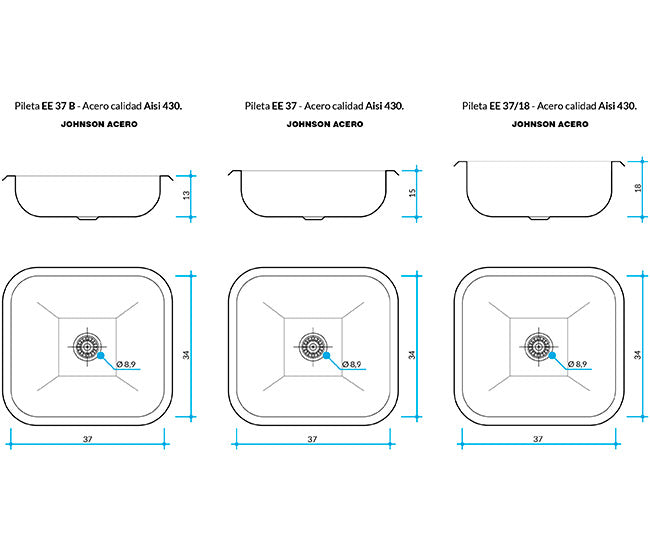 Pileta EE 37 B - Acero calidad Aisi 430.
JOHNSON ACERO

13

Ø 8,9

34

37

Pileta EE 37 - Acero calidad Aisi 430.
JOHNSON ACERO

15

Ø 8,9

34

37

Pileta EE 37/18 - Acero calidad Aisi 430.
JOHNSON ACERO

18

Ø 8,9

34

37